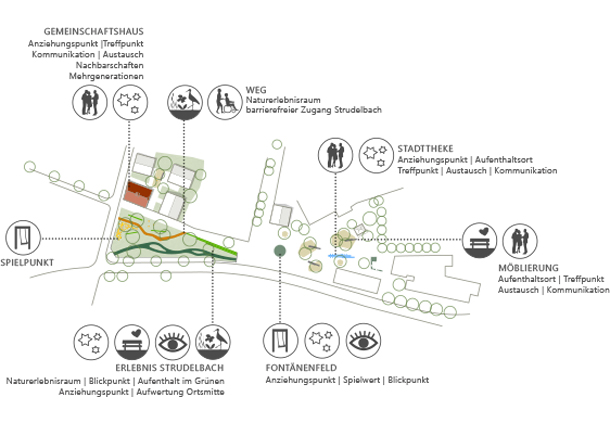 GEMEINSCHAFTSHAUS
Anziehungspunkt |Treffpunkt
Kommunikation | Austausch
Nachbarschaften
Mehrgenerationen

WEG
Naturerlebnisraum
barrierefreier Zugang Strudelbach

STADTTHEKE
Anziehungspunkt | Aufenthaltsort
Treffpunkt | Austausch | Kommunikation

SPIELPUNKT

MÖBLIERUNG
Aufenthaltsort | Treffpunkt
Austausch | Kommunikation

ERLEBNIS STRUDELBACH
Naturerlebnisraum | Blickpunkt | Aufenthalt im Grünen
Anziehungspunkt | Aufwertung Ortsmitte

FONTÄNENFELD
Anziehungspunkt | Spielwert | Blickpunkt